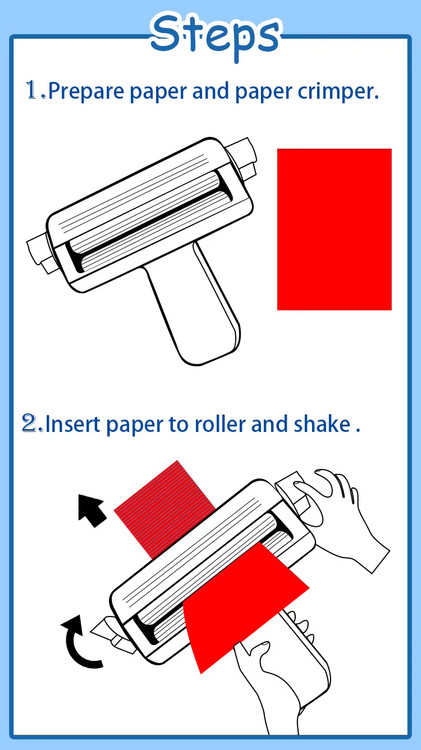 Steps

1.Prepare paper and paper crimper.

2.Insert paper to roller and shake .