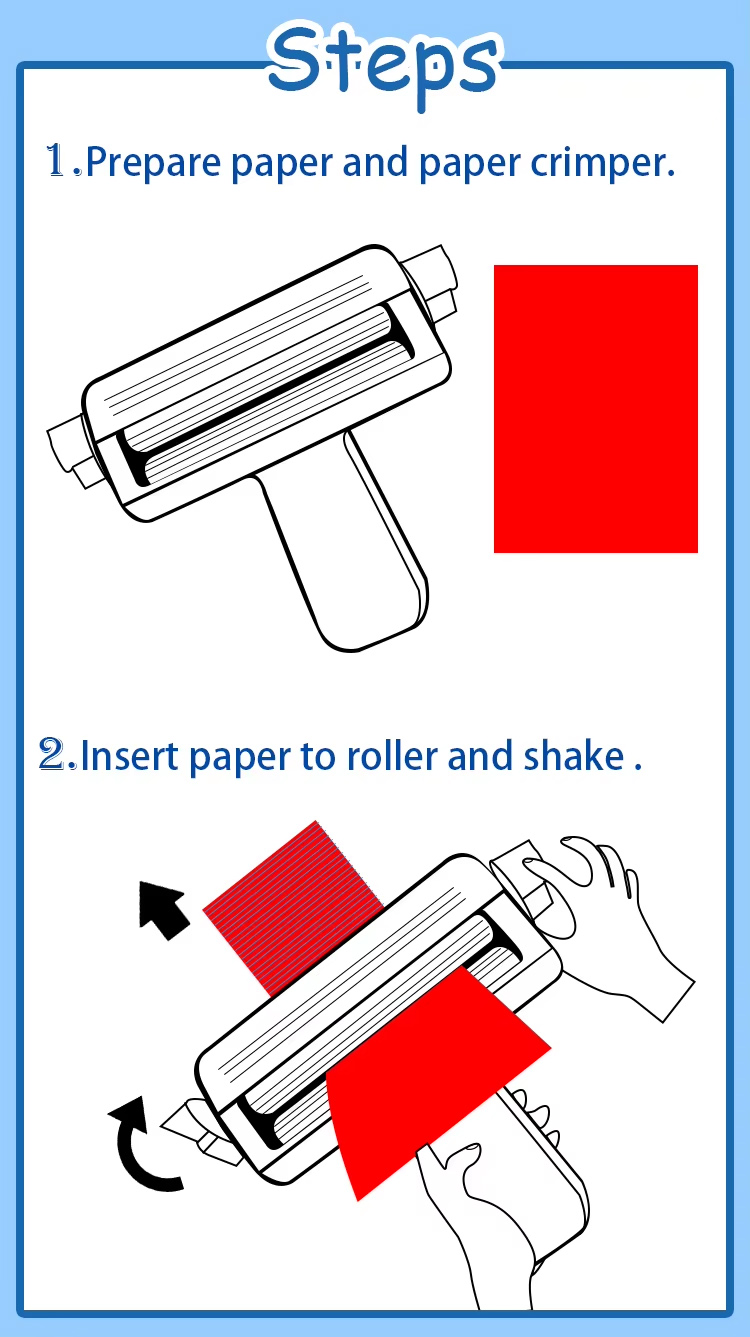 Steps

1.Prepare paper and paper crimper.

2.Insert paper to roller and shake .